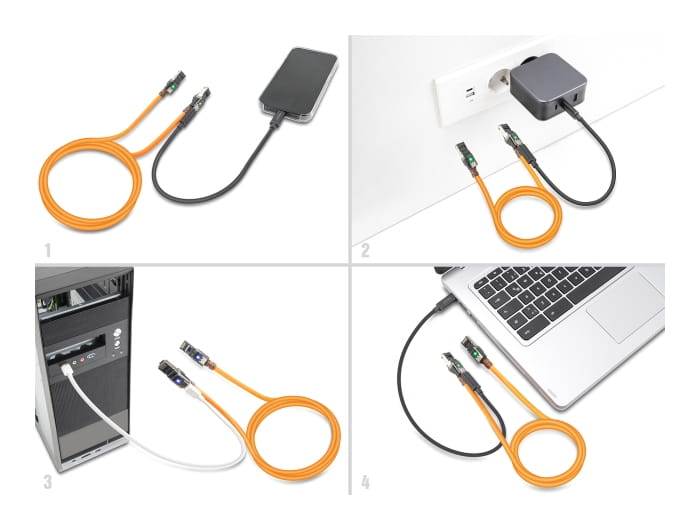 1

2

3

4