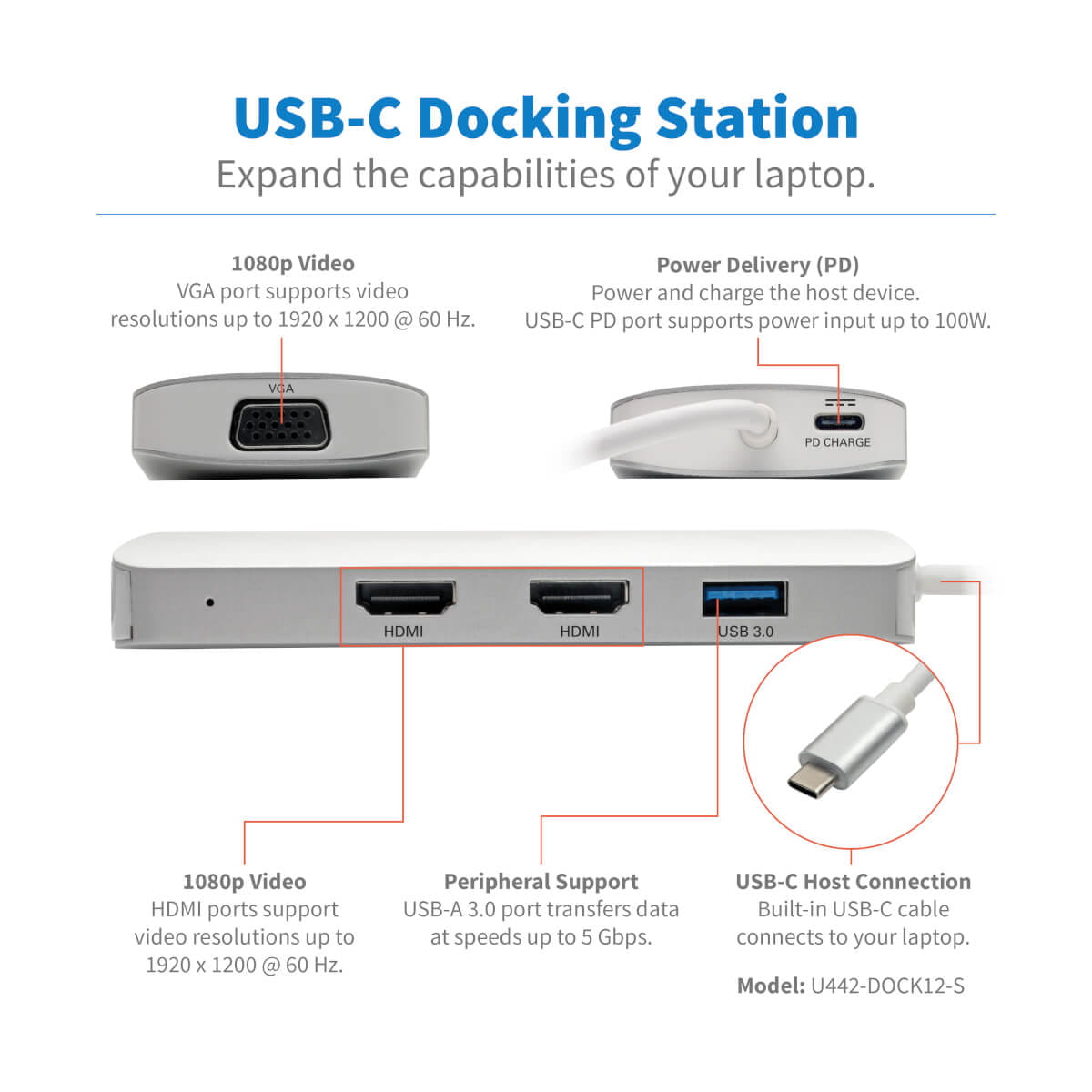 USB-C Docking Station
Expand the capabilities of your laptop.

1080p Video
VGA port supports video resolutions up to 1920 x 1200 @ 60 Hz.

Power Delivery (PD)
Power and charge the host device. USB-C PD port supports power input up to 100W.

VGA

PD CHARGE

HDMI

HDMI

USB 3.0

1080p Video
HDMI ports support video resolutions up to 1920 x 1200 @ 60 Hz.

Peripheral Support
USB-A 3.0 port transfers data at speeds up to 5 Gbps.

USB-C Host Connection
Built-in USB-C cable connects to your laptop.

Model: U442-DOCK12-S