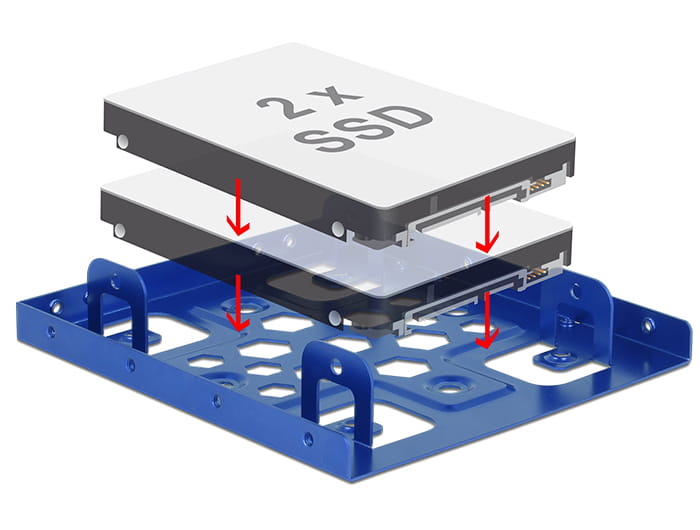 2 x
SSD