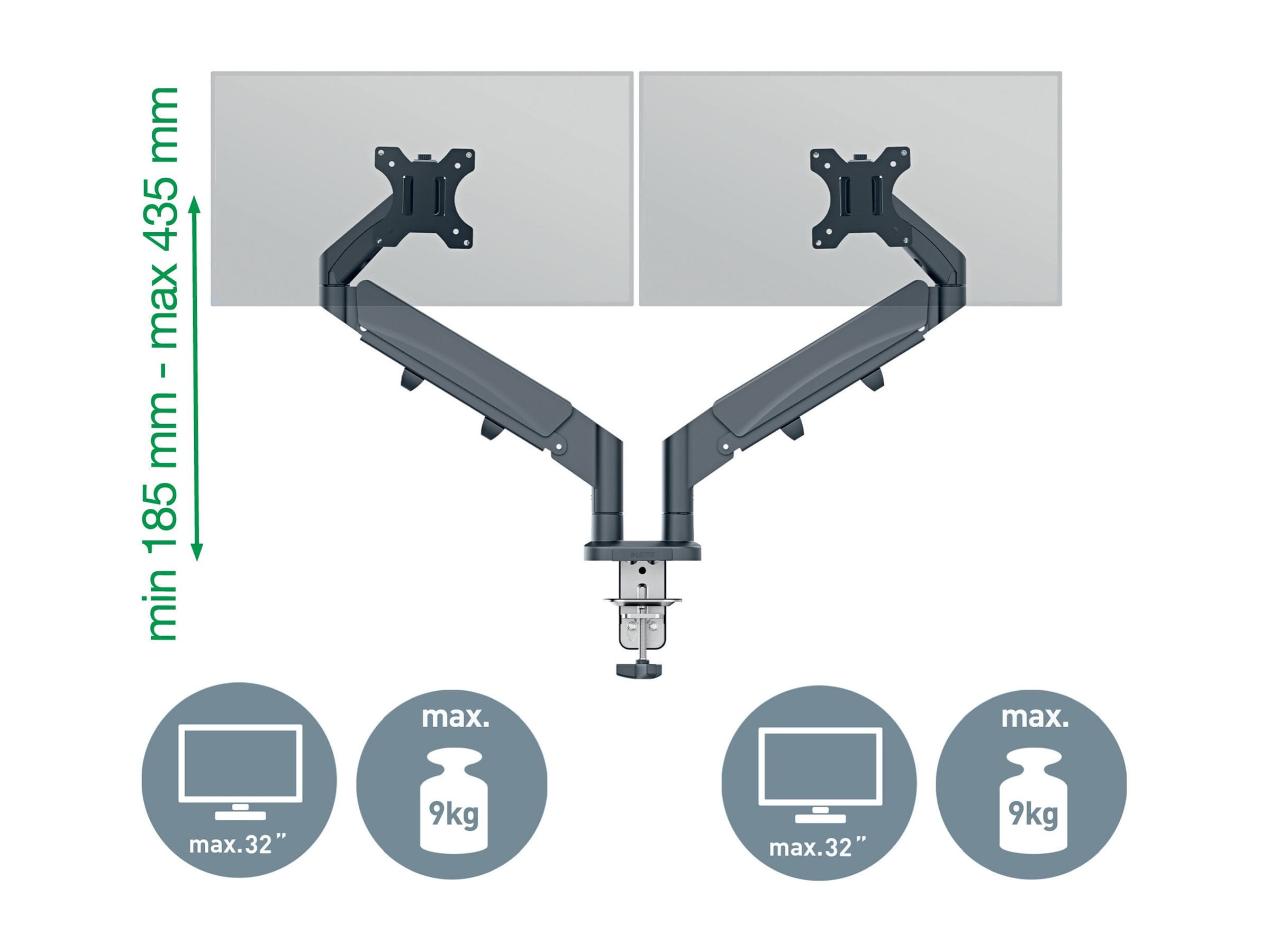 min 185 mm - max 435 mm

LEITZ

max.32"

max.

9kg

max.32"

max.

9kg